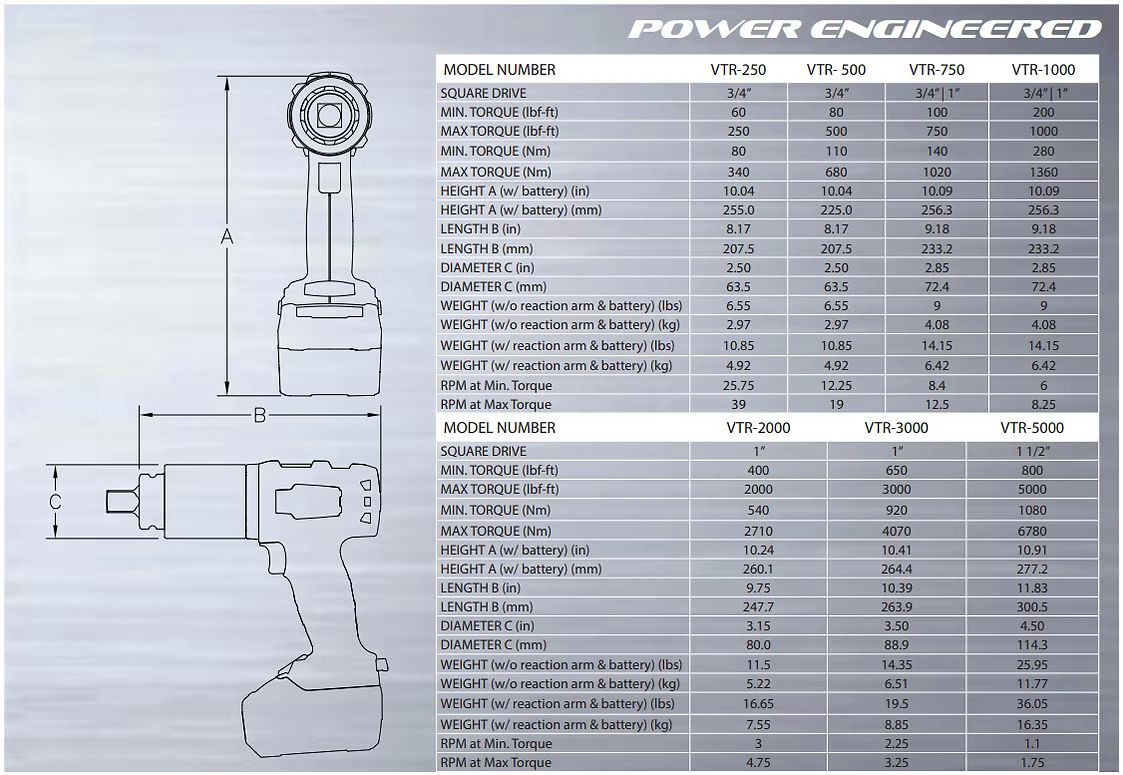 POWER ENGINEERED

A

B

C

| MODEL NUMBER | VTR-250 | VTR- 500 | VTR-750 | VTR-1000 |
|---|---|---|---|---|
| SQUARE DRIVE | 3/4" | 3/4" | 3/4" \| 1" | 3/4" \| 1" |
| MIN. TORQUE (lbf-ft) | 60 | 80 | 100 | 200 |
| MAX TORQUE (lbf-ft) | 250 | 500 | 750 | 1000 |
| MIN. TORQUE (Nm) | 80 | 110 | 140 | 280 |
| MAX TORQUE (Nm) | 340 | 680 | 1020 | 1360 |
| HEIGHT A (w/ battery) (in) | 10.04 | 10.04 | 10.09 | 10.09 |
| HEIGHT A (w/ battery) (mm) | 255.0 | 225.0 | 256.3 | 256.3 |
| LENGTH B (in) | 8.17 | 8.17 | 9.18 | 9.18 |
| LENGTH B (mm) | 207.5 | 207.5 | 233.2 | 233.2 |
| DIAMETER C (in) | 2.50 | 2.50 | 2.85 | 2.85 |
| DIAMETER C (mm) | 63.5 | 63.5 | 72.4 | 72.4 |
| WEIGHT (w/o reaction arm & battery) (lbs) | 6.55 | 6.55 | 9 | 9 |
| WEIGHT (w/o reaction arm & battery) (kg) | 2.97 | 2.97 | 4.08 | 4.08 |
| WEIGHT (w/ reaction arm & battery) (lbs) | 10.85 | 10.85 | 14.15 | 14.15 |
| WEIGHT (w/ reaction arm & battery) (kg) | 4.92 | 4.92 | 6.42 | 6.42 |
| RPM at Min. Torque | 25.75 | 12.25 | 8.4 | 6 |
| RPM at Max Torque | 39 | 19 | 12.5 | 8.25 |

| MODEL NUMBER | VTR-2000 | VTR-3000 | VTR-5000 |
|---|---|---|---|
| SQUARE DRIVE | 1" | 1" | 1 1/2" |
| MIN. TORQUE (lbf-ft) | 400 | 650 | 800 |
| MAX TORQUE (lbf-ft) | 2000 | 3000 | 5000 |
| MIN. TORQUE (Nm) | 540 | 920 | 1080 |
| MAX TORQUE (Nm) | 2710 | 4070 | 6780 |
| HEIGHT A (w/ battery) (in) | 10.24 | 10.41 | 10.91 |
| HEIGHT A (w/ battery) (mm) | 260.1 | 264.4 | 277.2 |
| LENGTH B (in) | 9.75 | 10.39 | 11.83 |
| LENGTH B (mm) | 247.7 | 263.9 | 300.5 |
| DIAMETER C (in) | 3.15 | 3.50 | 4.50 |
| DIAMETER C (mm) | 80.0 | 88.9 | 114.3 |
| WEIGHT (w/o reaction arm & battery) (lbs) | 11.5 | 14.35 | 25.95 |
| WEIGHT (w/o reaction arm & battery) (kg) | 5.22 | 6.51 | 11.77 |
| WEIGHT (w/ reaction arm & battery) (lbs) | 16.65 | 19.5 | 36.05 |
| WEIGHT (w/ reaction arm & battery) (kg) | 7.55 | 8.85 | 16.35 |
| RPM at Min. Torque | 3 | 2.25 | 1.1 |
| RPM at Max Torque | 4.75 | 3.25 | 1.75 |